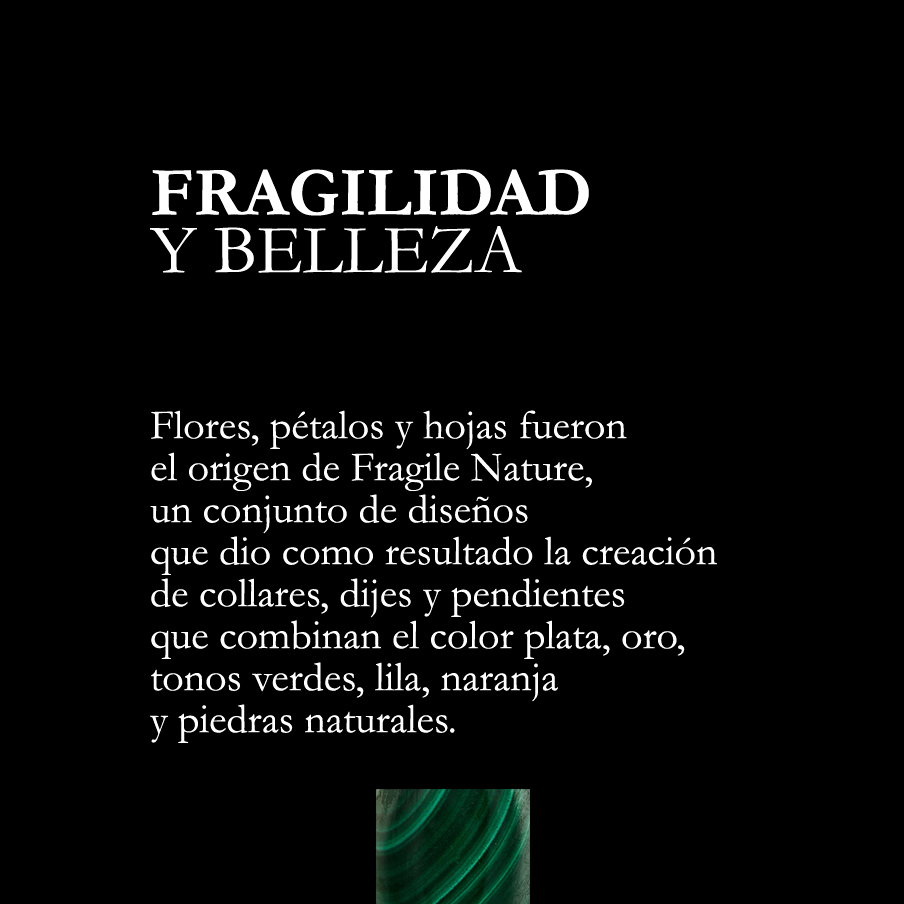 FRAGILIDAD
Y BELLEZA

Flores, pétalos y hojas fueron el origen de Fragile Nature, un conjunto de diseños que dio como resultado la creación de collares, dijes y pendientes que combinan el color plata, oro, tonos verdes, lila, naranja y piedras naturales.